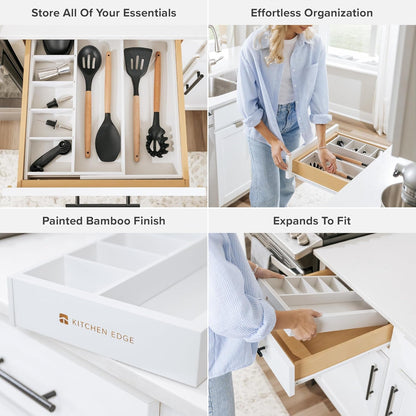 Store All Of Your Essentials

Effortless Organization

Painted Bamboo Finish

KITCHEN EDGE

Expands To Fit