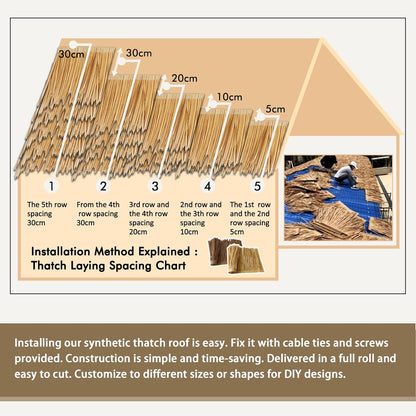 30cm
30cm
20cm
10cm
5cm

1
The 5th row spacing 30cm

2
From the 4th row spacing 30cm

3
3rd row and the 4th row spacing 20cm

4
2nd row and the 3th row spacing 10cm

5
The 1st row and the 2nd row spacing 5cm

Installation Method Explained :
Thatch Laying Spacing Chart

Installing our synthetic thatch roof is easy. Fix it with cable ties and screws provided. Construction is simple and time-saving. Delivered in a full roll and easy to cut. Customize to different sizes or shapes for DIY designs.