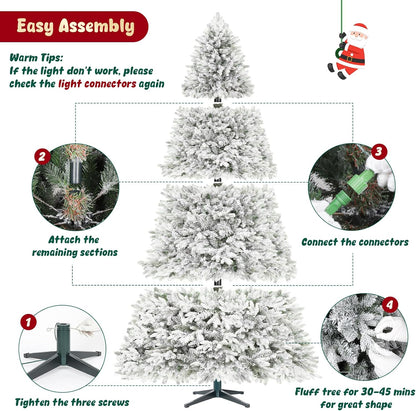 Easy Assembly

Warm Tips:
If the light don't work, please check the light connectors again

2
Attach the remaining sections

3
Connect the connectors

1
Tighten the three screws

4
Fluff tree for 30-45 mins for great shape