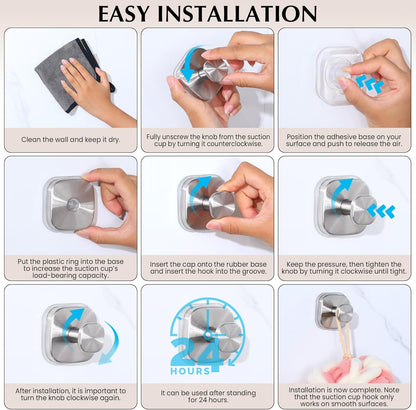 EASY INSTALLATION

Clean the wall and keep it dry.

Fully unscrew the knob from the suction cup by turning it counterclockwise.

Position the adhesive base on your surface and push to release the air.

Put the plastic ring into the base to increase the suction cup's load-bearing capacity.

Insert the cap onto the rubber base and insert the hook into the groove.

Keep the pressure, then tighten the knob by turning it clockwise until tight.

After installation, it is important to turn the knob clockwise again.

24 HOURS

It can be used after standing for 24 hours.

Installation is now complete. Note that the suction cup hook only works on smooth surfaces.