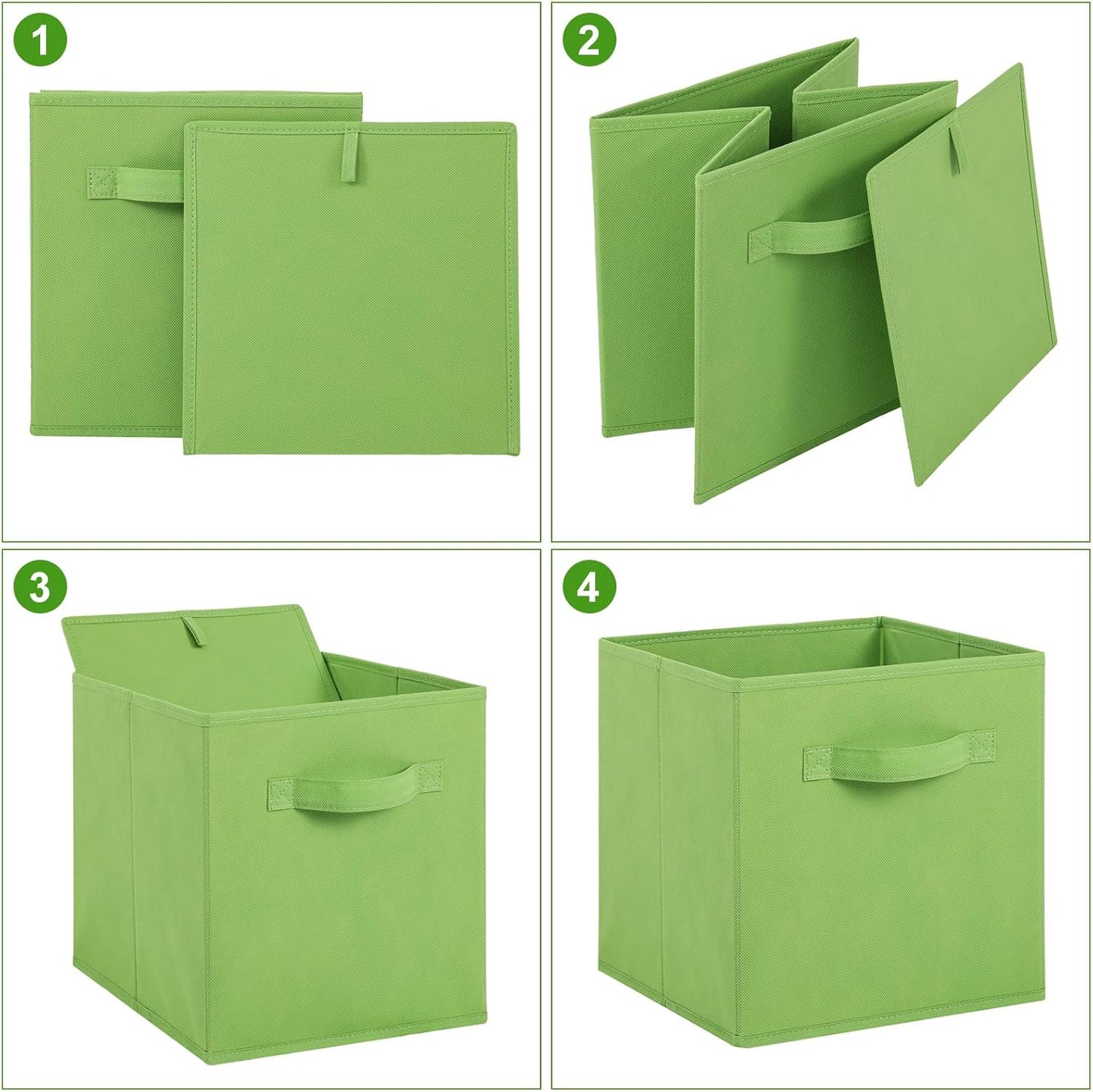 1

2

3

4