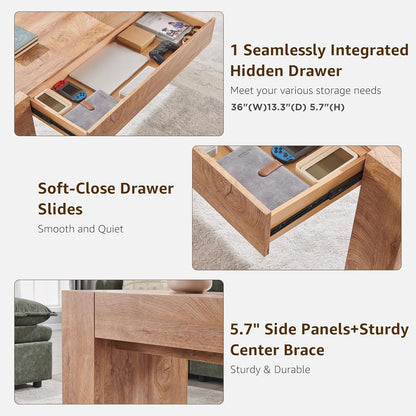 1 Seamlessly Integrated Hidden Drawer

Meet your various storage needs

36"(W)13.3"(D) 5.7"(H)

Soft-Close Drawer Slides

Smooth and Quiet

5.7" Side Panels+Sturdy Center Brace

Sturdy & Durable