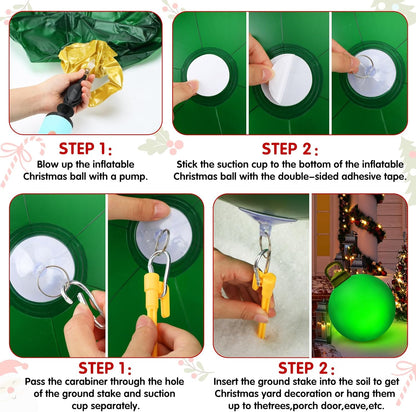 STEP 1:
Blow up the inflatable Christmas ball with a pump.

STEP 2:
Stick the suction cup to the bottom of the inflatable Christmas ball with the double-sided adhesive tape.

STEP 1:
Pass the carabiner through the hole of the ground stake and suction cup separately.

STEP 2:
Insert the ground stake into the soil to get Christmas yard decoration or hang them up to thetrees,porch door,eave,etc.