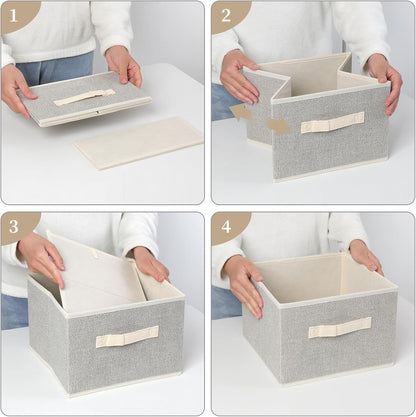 1

2

3

4