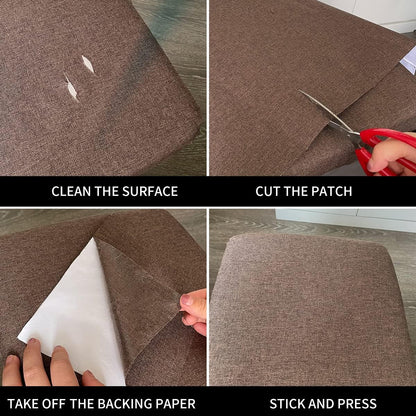 CLEAN THE SURFACE

CUT THE PATCH

TAKE OFF THE BACKING PAPER

STICK AND PRESS