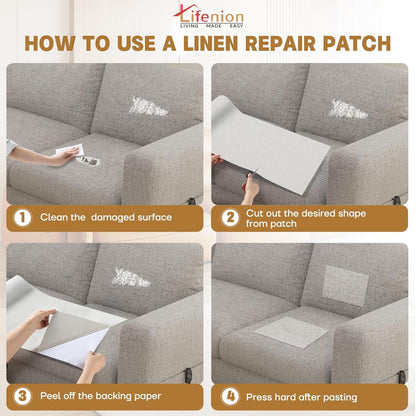 Lifenion
LIVING MADE EASY

HOW TO USE A LINEN REPAIR PATCH

1 Clean the damaged surface

2 Cut out the desired shape from patch

3 Peel off the backing paper

4 Press hard after pasting