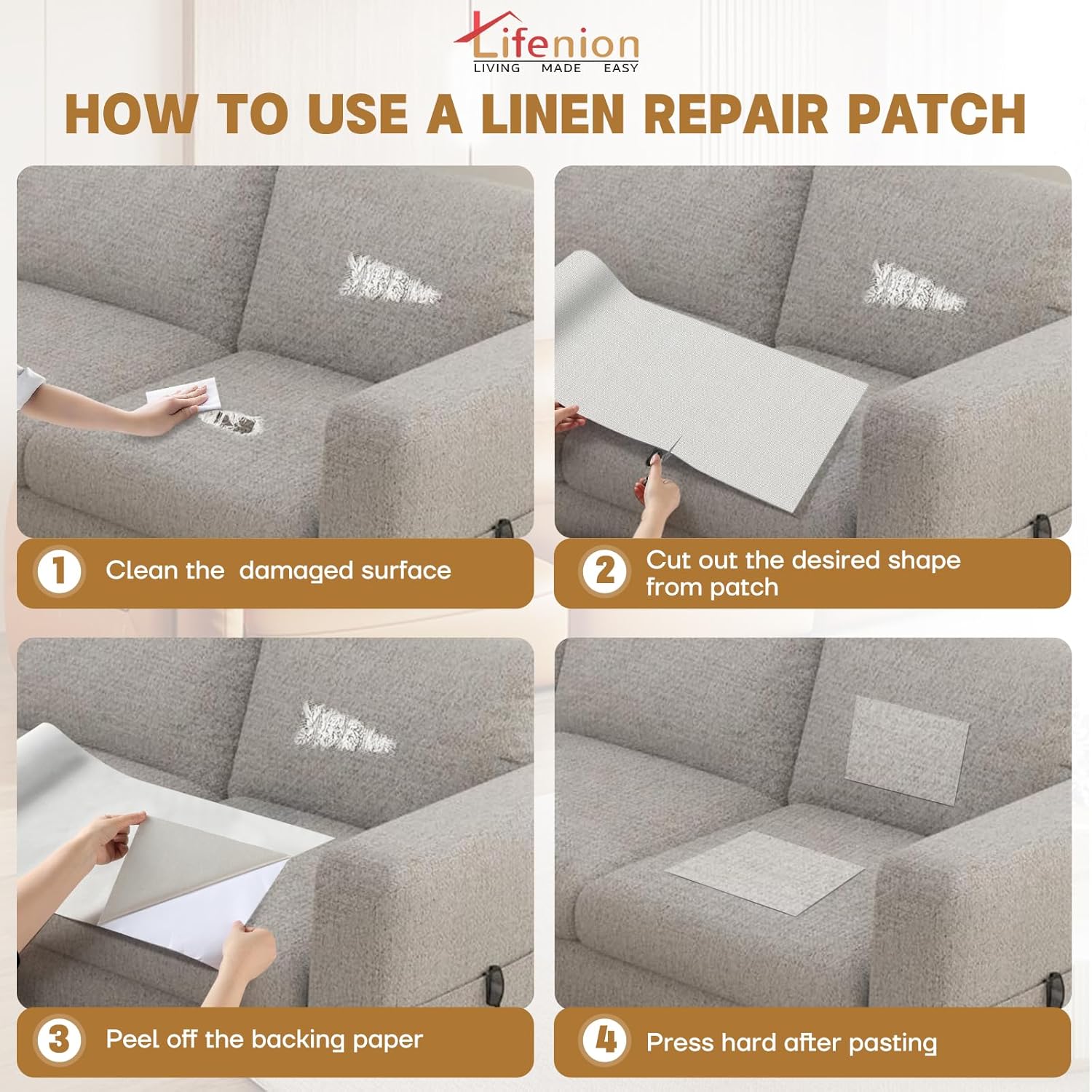 Lifenion
LIVING MADE EASY

HOW TO USE A LINEN REPAIR PATCH

1 Clean the damaged surface

2 Cut out the desired shape from patch

3 Peel off the backing paper

4 Press hard after pasting