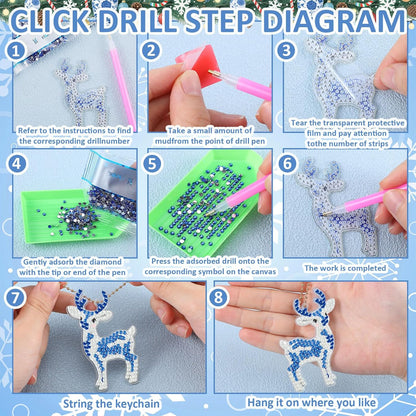 CLICK DRILL STEP DIAGRAM

1
Refer to the instructions to find the corresponding drillnumber

2
Take a small amount of mudfrom the point of drill pen

3
Tear the transparent protective film and pay attention tothe number of strips

4
Gently adsorb the diamond with the tip or end of the pen

5
Press the adsorbed drill onto the corresponding symbol on the canvas

6
The work is completed

7
String the keychain

8
Hang it on where you like