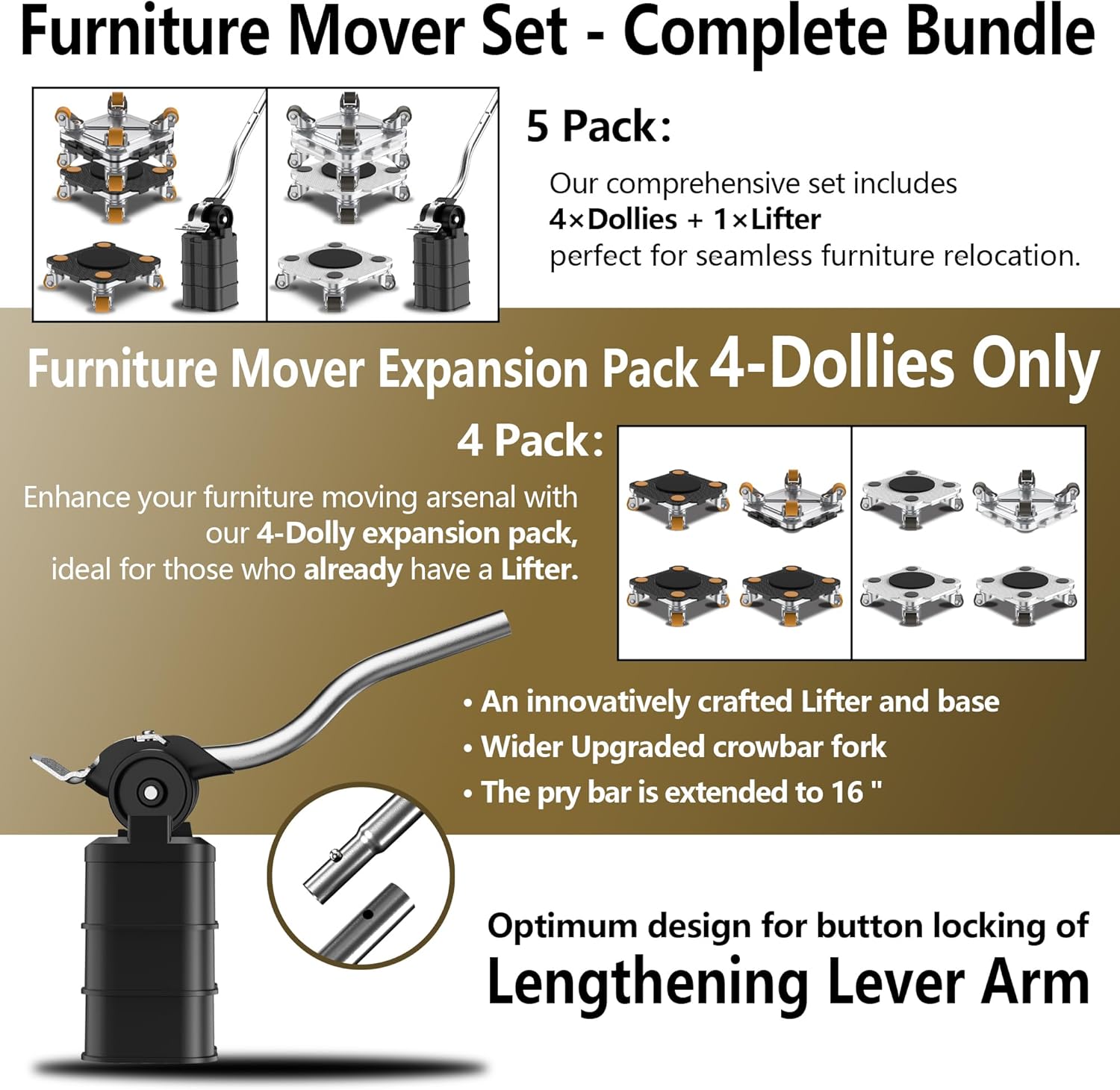 Furniture Mover Set - Complete Bundle

5 Pack:

Our comprehensive set includes
4×Dollies + 1×Lifter
perfect for seamless furniture relocation.

Furniture Mover Expansion Pack 4-Dollies Only

4 Pack:

Enhance your furniture moving arsenal with our 4-Dolly expansion pack, ideal for those who already have a Lifter.

• An innovatively crafted Lifter and base
• Wider Upgraded crowbar fork
• The pry bar is extended to 16 "

Optimum design for button locking of
Lengthening Lever Arm