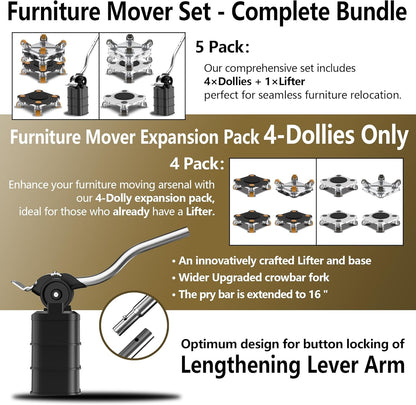 Furniture Mover Set - Complete Bundle

5 Pack:

Our comprehensive set includes 4×Dollies + 1×Lifter perfect for seamless furniture relocation.

Furniture Mover Expansion Pack 4-Dollies Only

4 Pack:

Enhance your furniture moving arsenal with our 4-Dolly expansion pack, ideal for those who already have a Lifter.

• An innovatively crafted Lifter and base
• Wider Upgraded crowbar fork
• The pry bar is extended to 16 "

Optimum design for button locking of
Lengthening Lever Arm