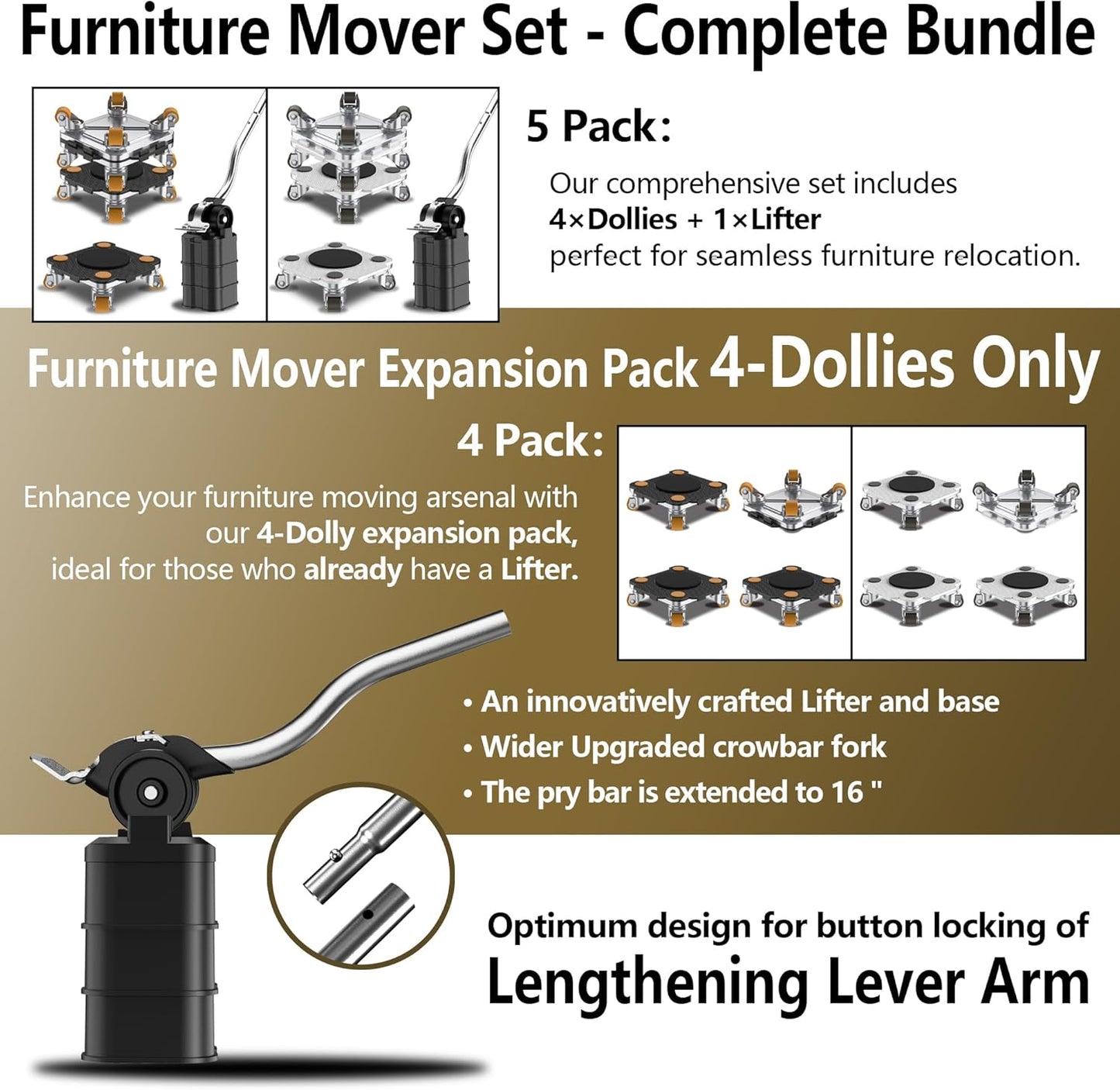 Furniture Mover Set - Complete Bundle

5 Pack:

Our comprehensive set includes
4×Dollies + 1×Lifter
perfect for seamless furniture relocation.

Furniture Mover Expansion Pack 4-Dollies Only

4 Pack:

Enhance your furniture moving arsenal with our 4-Dolly expansion pack, ideal for those who already have a Lifter.

• An innovatively crafted Lifter and base
• Wider Upgraded crowbar fork
• The pry bar is extended to 16 "

Optimum design for button locking of
Lengthening Lever Arm