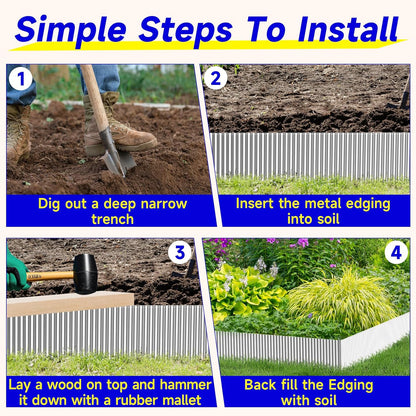 Simple Steps To Install

1
Dig out a deep narrow trench

2
Insert the metal edging into soil

3
Lay a wood on top and hammer it down with a rubber mallet

4
Back fill the Edging with soil