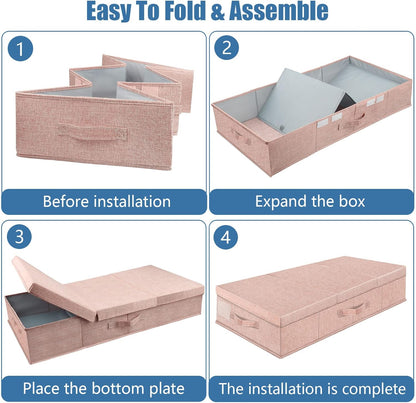 Easy To Fold & Assemble

1

Before installation

2

Expand the box

3

Place the bottom plate

4

The installation is complete