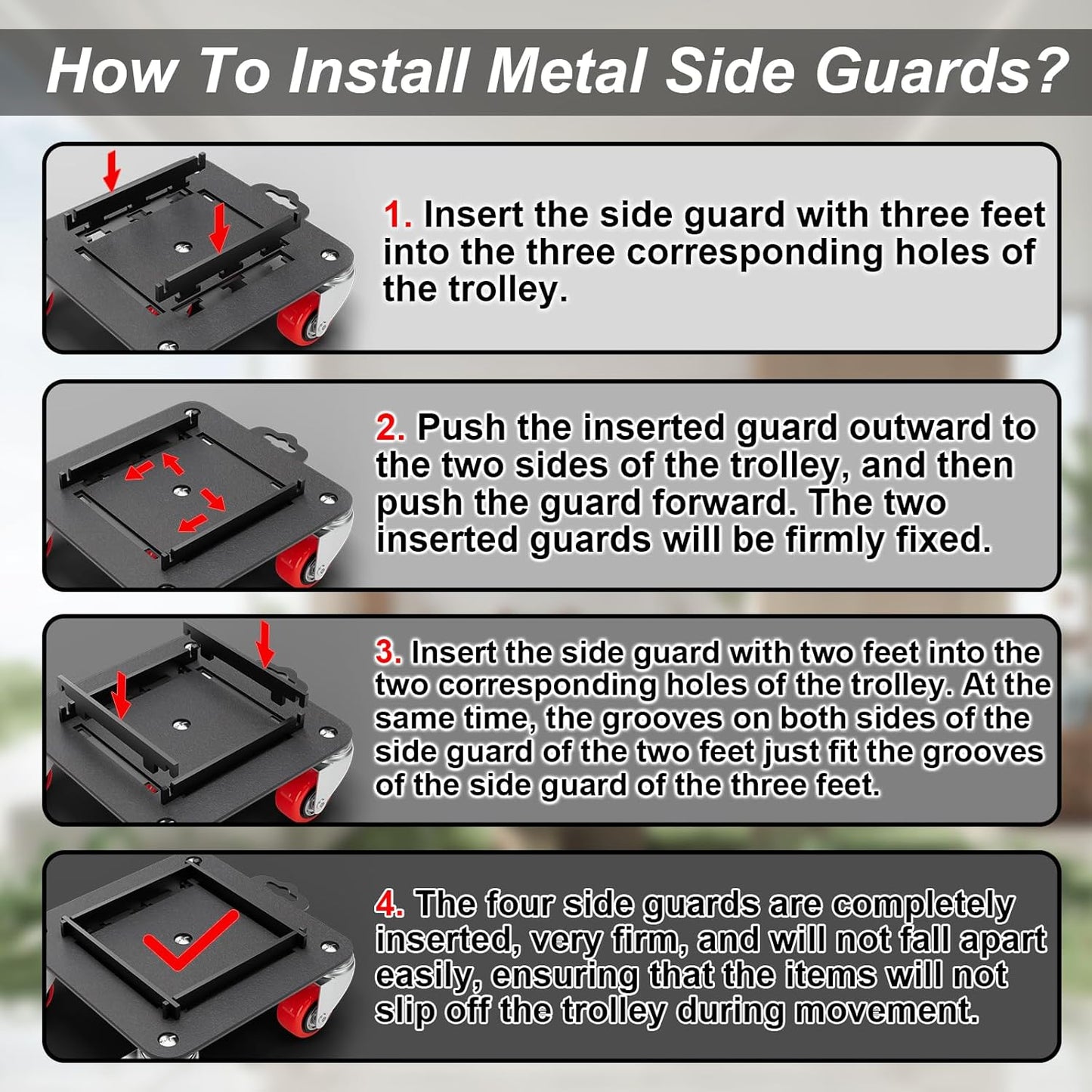 How To Install Metal Side Guards?

1. Insert the side guard with three feet into the three corresponding holes of the trolley.

2. Push the inserted guard outward to the two sides of the trolley, and then push the guard forward. The two inserted guards will be firmly fixed.

3. Insert the side guard with two feet into the two corresponding holes of the trolley. At the same time, the grooves on both sides of the side guard of the two feet just fit the grooves of the side guard of the three feet.

4. The four side guards are completely inserted, very firm, and will not fall apart easily, ensuring that the items will not slip off the trolley during movement.