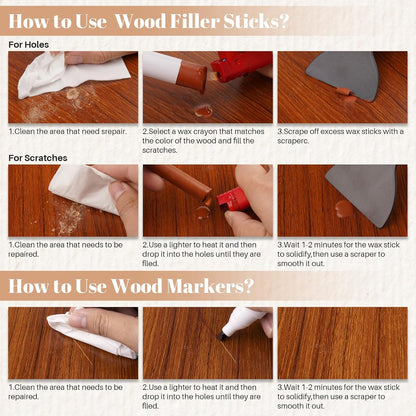 How to Use  Wood Filler Sticks?

For Holes

1.Clean the area that need srepair.

2.Select a wax crayon that matches the color of the wood and fill the scratches.

3.Scrape off excess wax sticks with a scraperc.

For Scratches

1.Clean the area that needs to be repaired.

2.Use a lighter to heat it and then drop it into the holes until they are filed.

3.Wait 1-2 minutes for the wax stick to solidify,then use a scraper to smooth it out.

How to Use Wood Markers?

1.Clean the area that needs to be repaired.

2.Use a lighter to heat it and then drop it into the holes until they are filed.

3.Wait 1-2 minutes for the wax stick to solidify,then use a scraper to smooth it out.