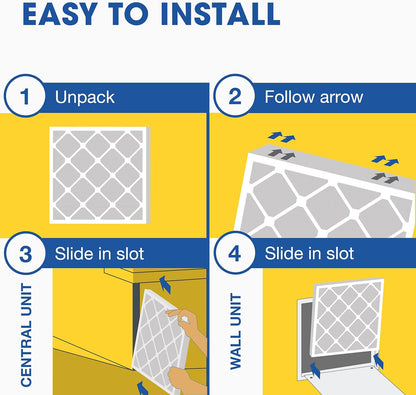 EASY TO INSTALL

1 Unpack

2 Follow arrow

3 Slide in slot

CENTRAL UNIT

4 Slide in slot

WALL UNIT