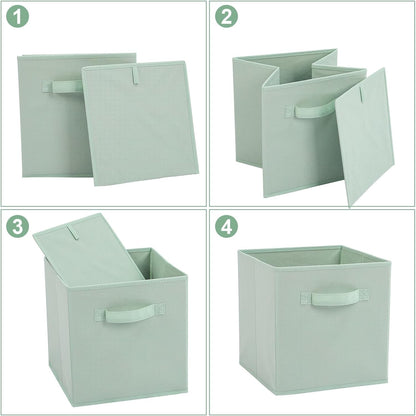 1

2

3

4