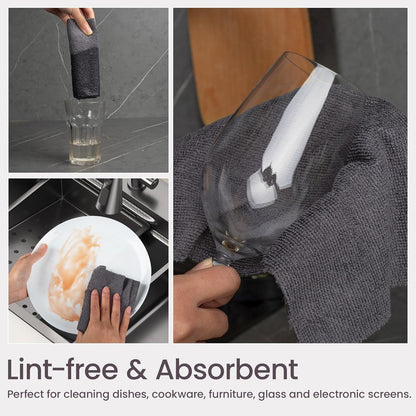 Lint-free & Absorbent

Perfect for cleaning dishes, cookware, furniture, glass and electronic screens.