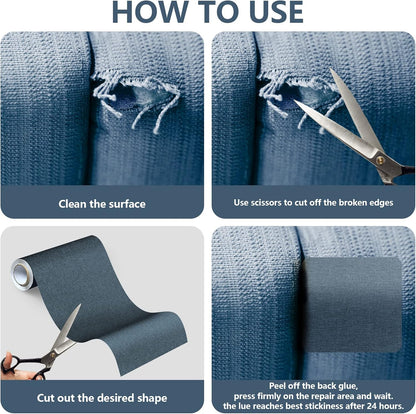 HOW TO USE

Clean the surface

Use scissors to cut off the broken edges

Cut out the desired shape

Peel off the back glue, press firmly on the repair area and wait. the lue reaches best stickiness after 24 hours.