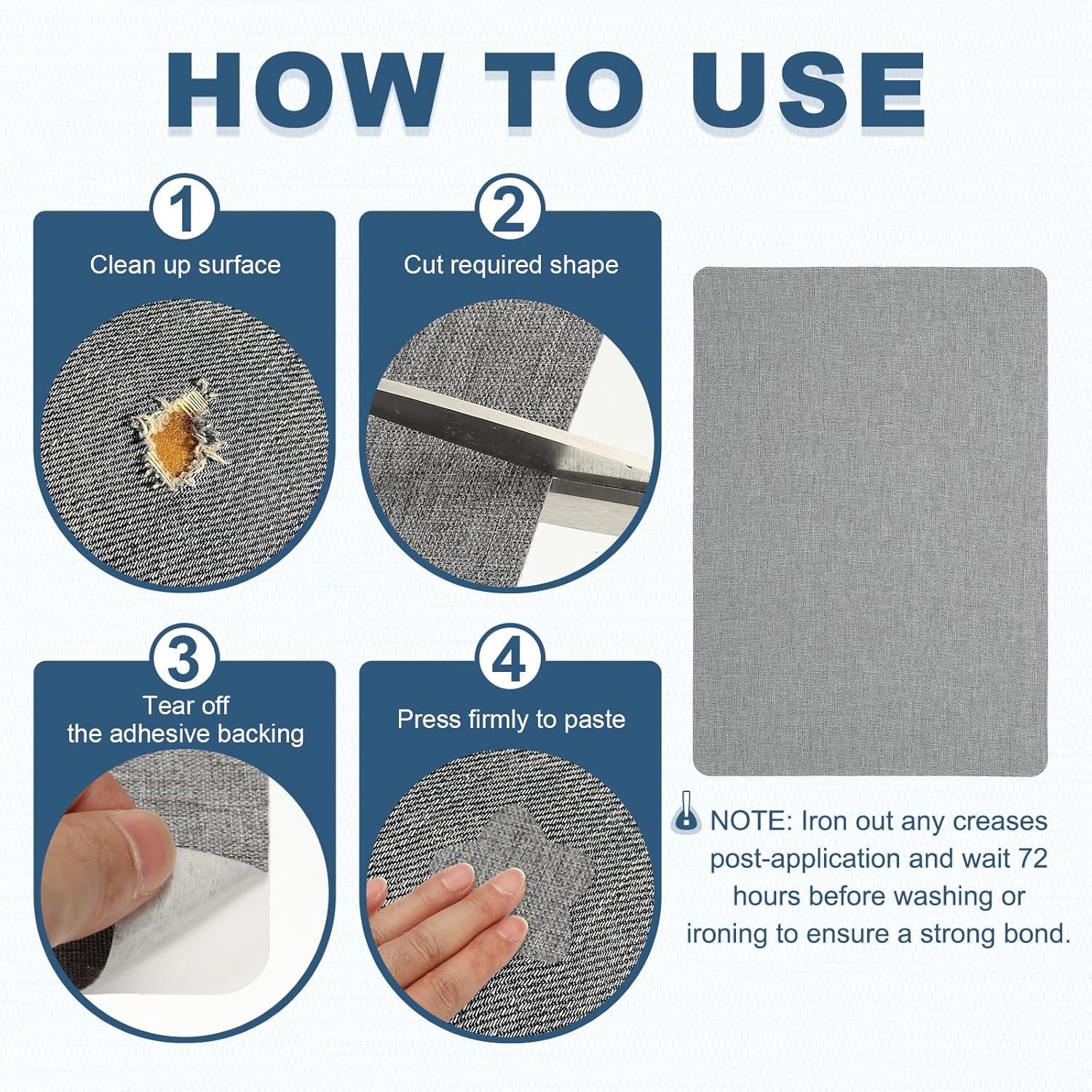 HOW TO USE

1
Clean up surface

2
Cut required shape

3
Tear off
the adhesive backing

4
Press firmly to paste

NOTE: Iron out any creases post-application and wait 72 hours before washing or ironing to ensure a strong bond.