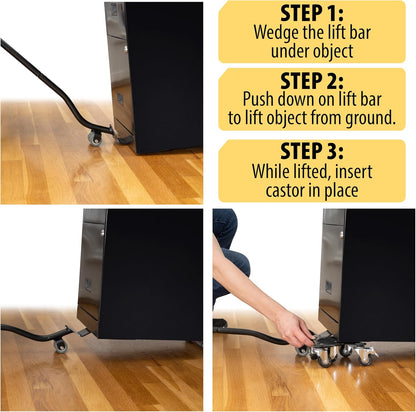 STEP 1:
Wedge the lift bar under object

STEP 2:
Push down on lift bar to lift object from ground.

STEP 3:
While lifted, insert castor in place