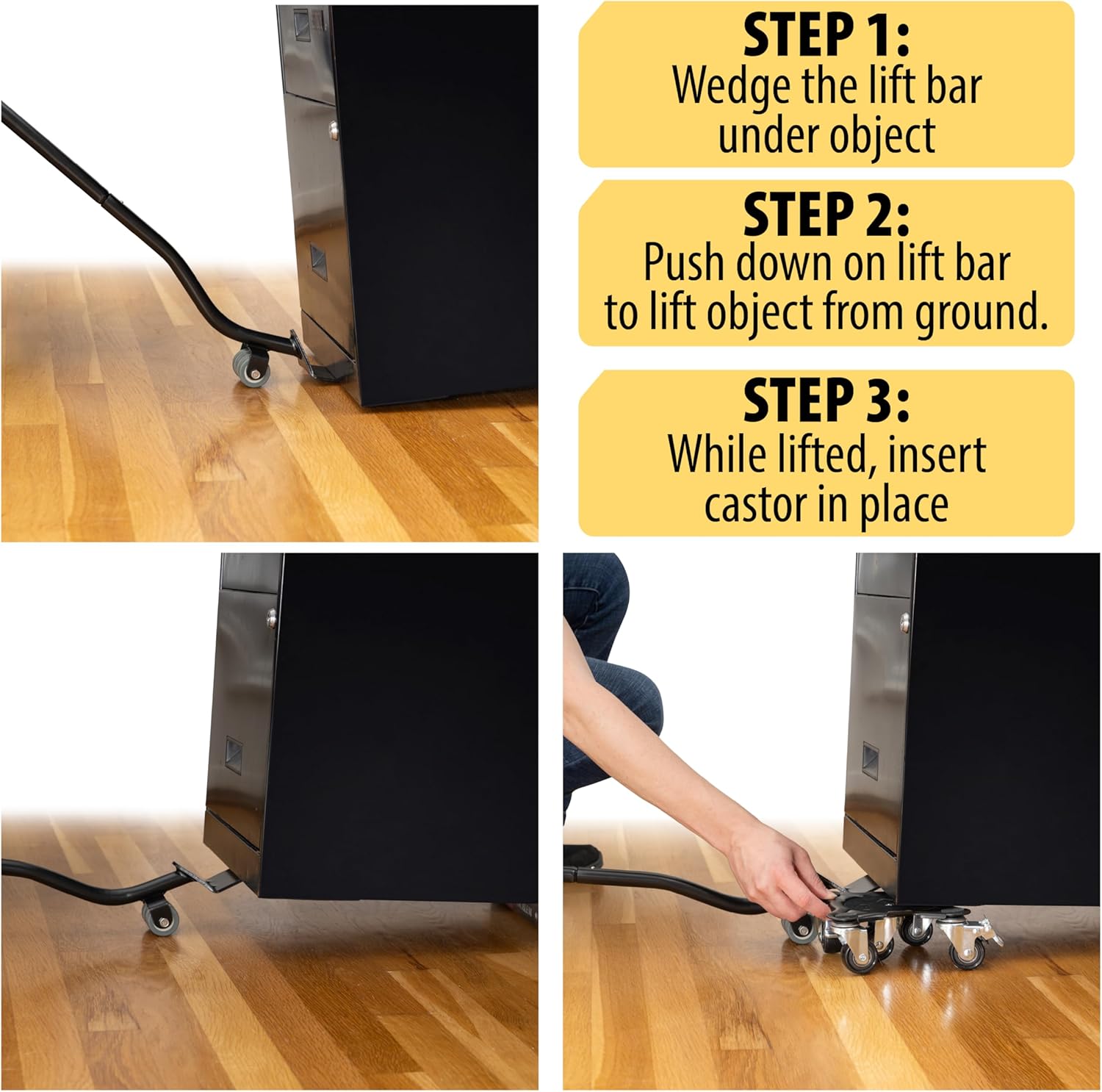 STEP 1:
Wedge the lift bar under object

STEP 2:
Push down on lift bar to lift object from ground.

STEP 3:
While lifted, insert castor in place