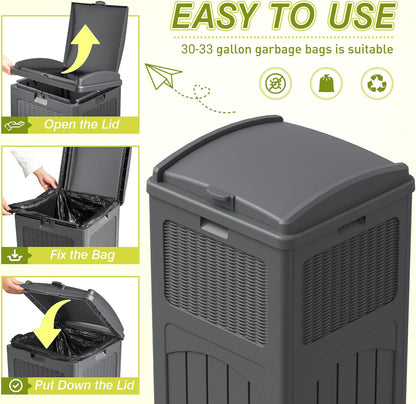 EASY TO USE

30-33 gallon garbage bags is suitable

Open the Lid

Fix the Bag

Put Down the Lid