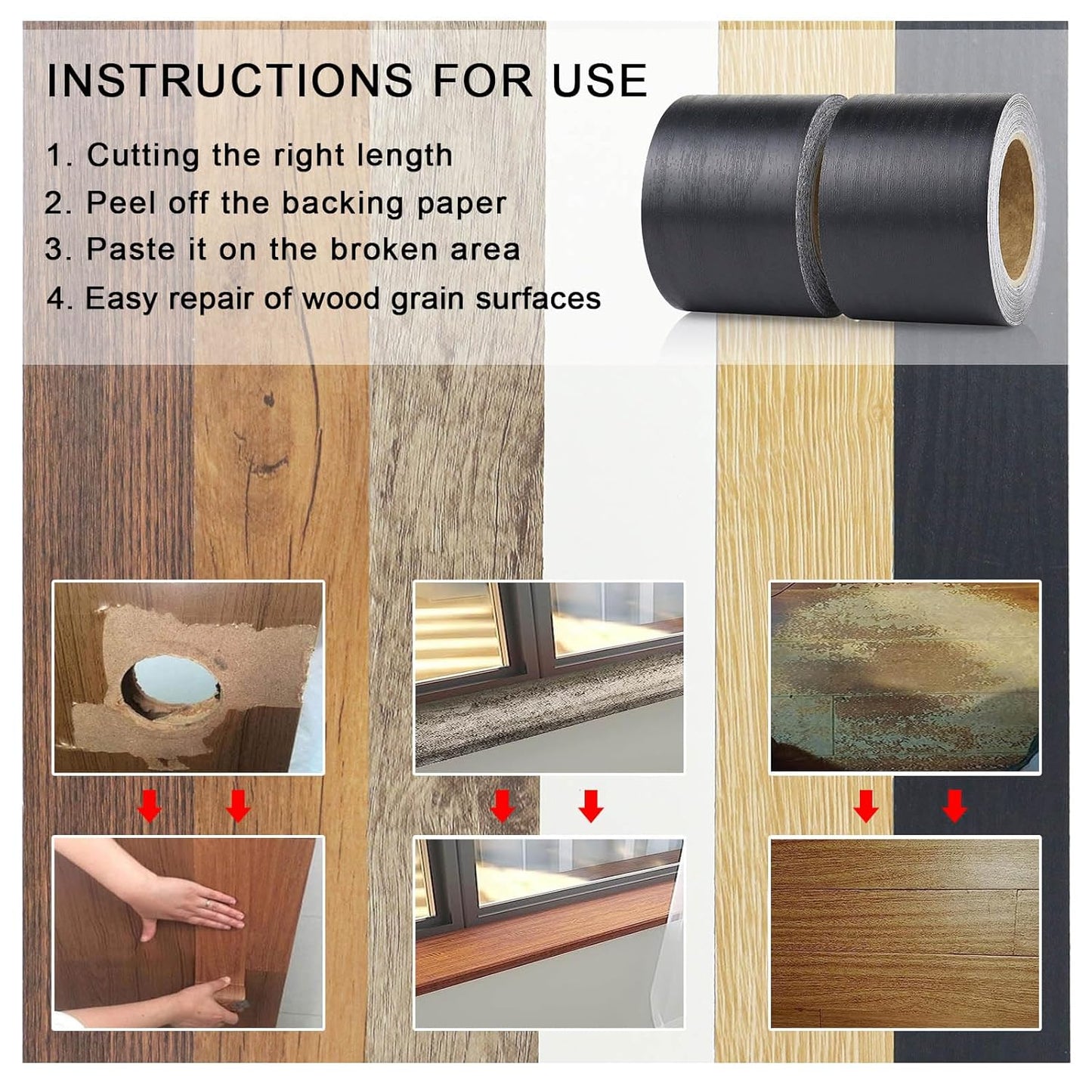 INSTRUCTIONS FOR USE

1. Cutting the right length
2. Peel off the backing paper
3. Paste it on the broken area
4. Easy repair of wood grain surfaces