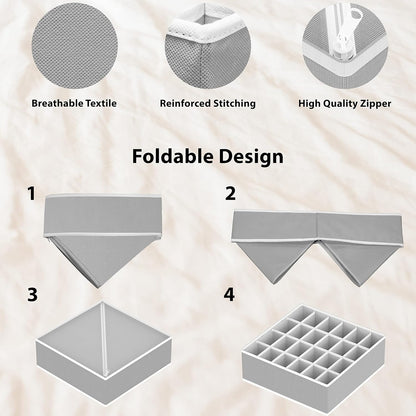 Breathable Textile

Reinforced Stitching

High Quality Zipper

Foldable Design

1

2

3

4