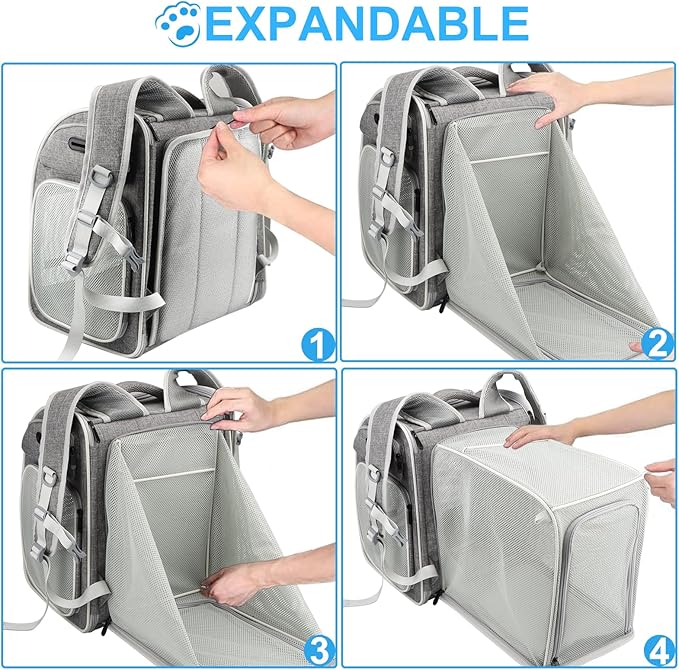 EXPANDABLE

1

2

3

4