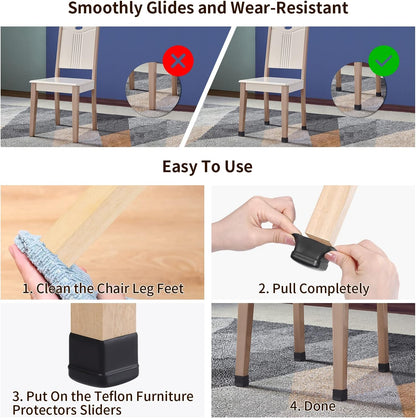 Smoothly Glides and Wear-Resistant

Easy To Use

1. Clean the Chair Leg Feet

2. Pull Completely

3. Put On the Teflon Furniture Protectors Sliders

4. Done