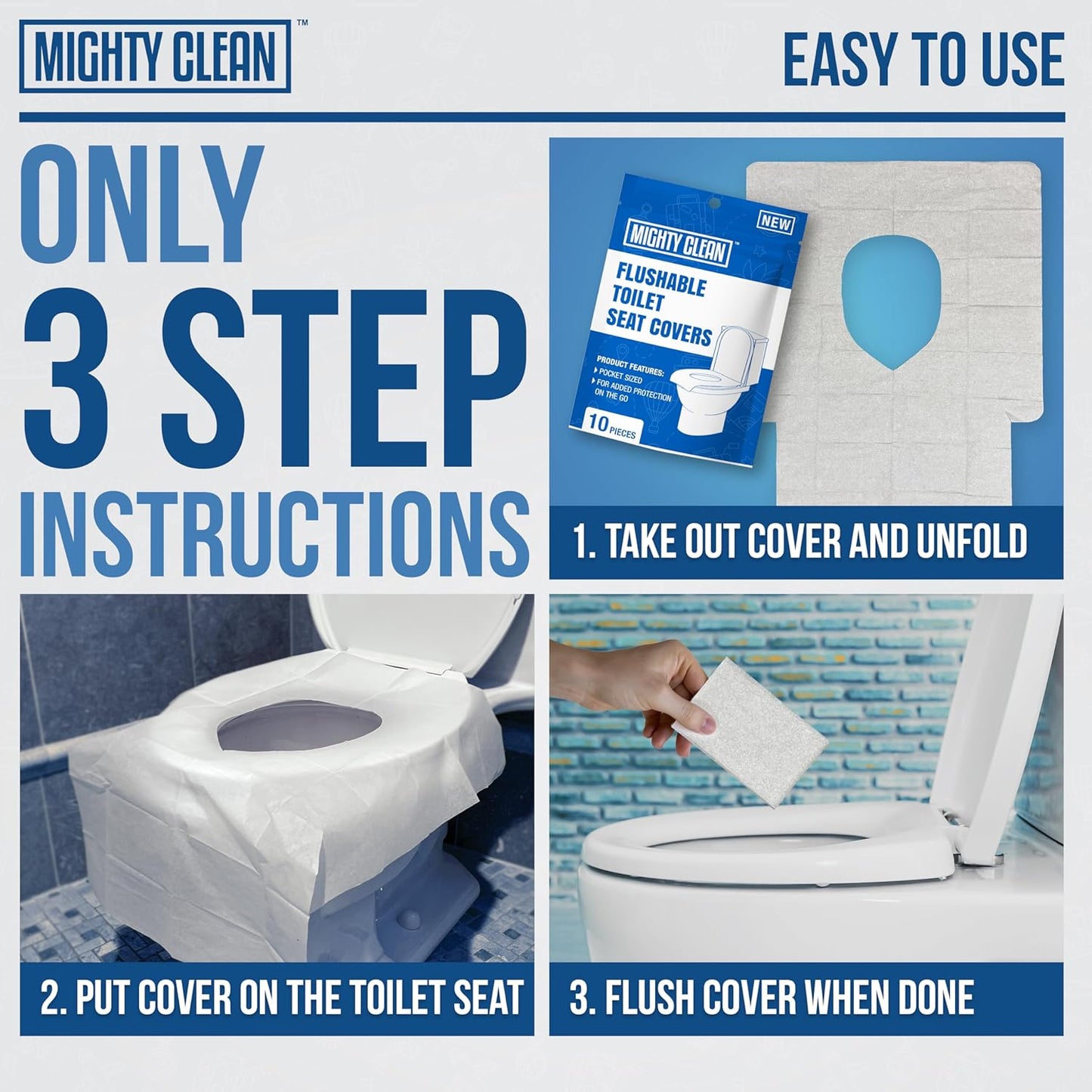 MIGHTY CLEAN™

EASY TO USE

ONLY 3 STEP INSTRUCTIONS

NEW

MIGHTY CLEAN™

FLUSHABLE TOILET SEAT COVERS

PRODUCT FEATURES:
POCKET SIZED
FOR ADDED PROTECTION ON THE GO

10 PIECES

1. TAKE OUT COVER AND UNFOLD

2. PUT COVER ON THE TOILET SEAT

3. FLUSH COVER WHEN DONE