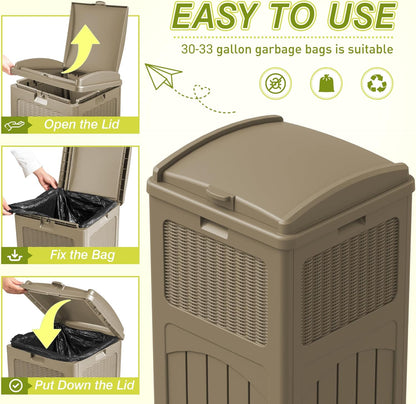 EASY TO USE

30-33 gallon garbage bags is suitable

Open the Lid

Fix the Bag

Put Down the Lid