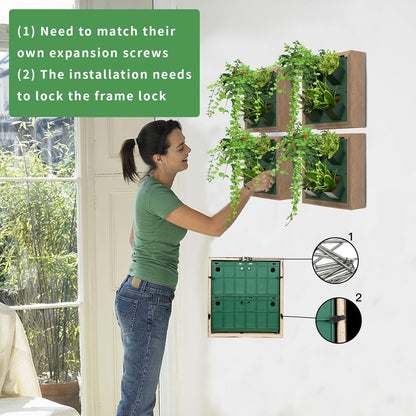 (1) Need to match their own expansion screws
(2) The installation needs to lock the frame lock

1

2