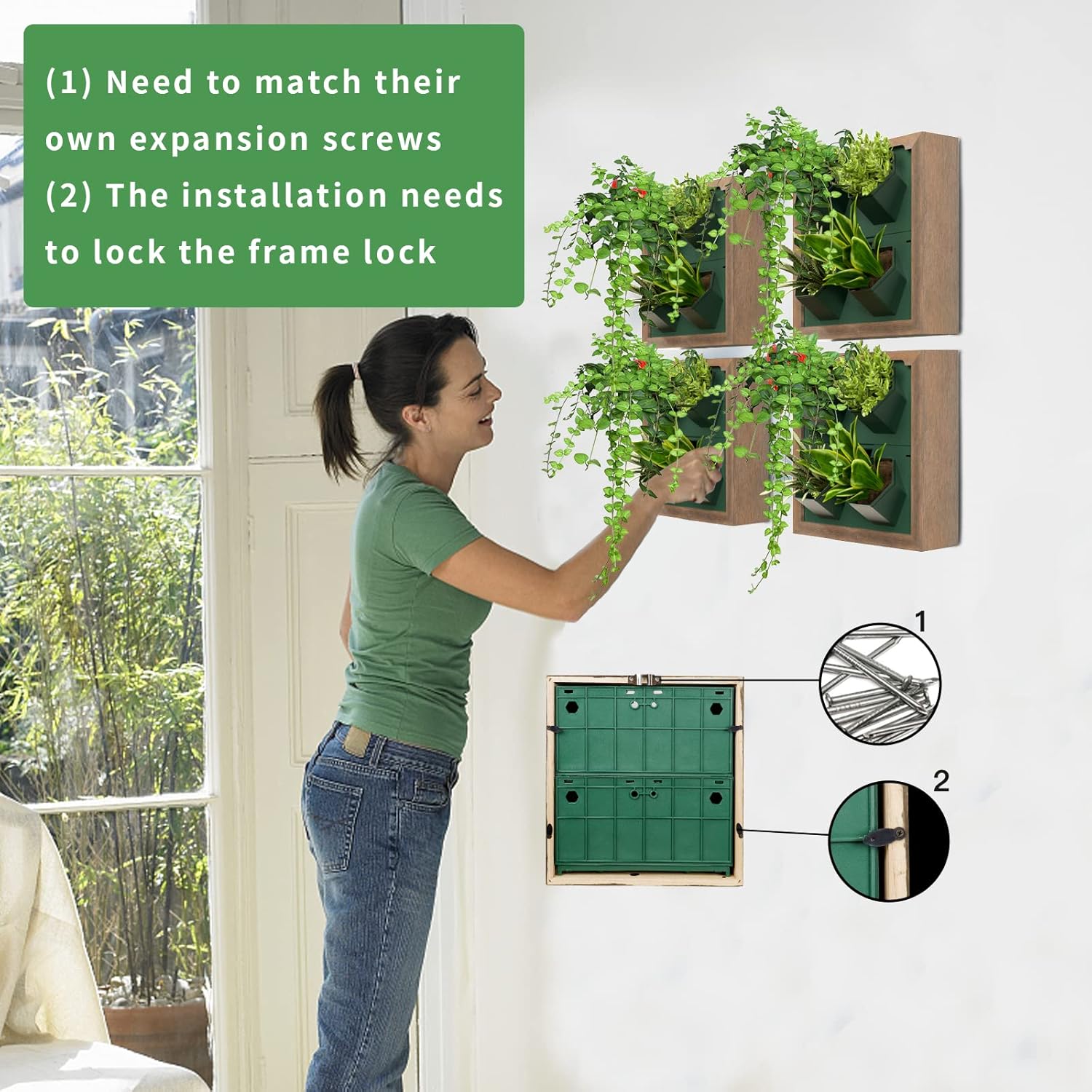 (1) Need to match their own expansion screws
(2) The installation needs to lock the frame lock

1

2