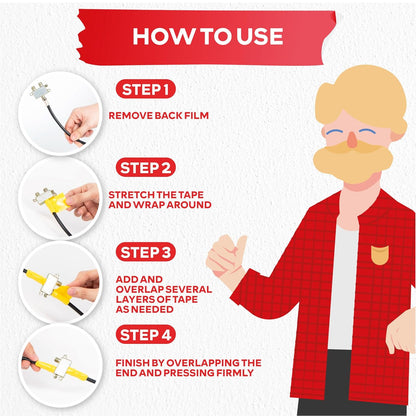 HOW TO USE

STEP 1

REMOVE BACK FILM

STEP 2

STRETCH THE TAPE AND WRAP AROUND

STEP 3

ADD AND OVERLAP SEVERAL LAYERS OF TAPE AS NEEDED

STEP 4

FINISH BY OVERLAPPING THE END AND PRESSING FIRMLY