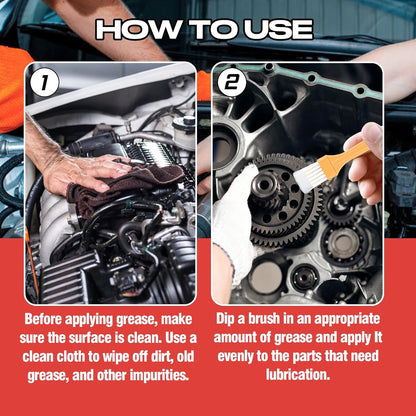 HOW TO USE

1

Before applying grease, make sure the surface is clean. Use a clean cloth to wipe off dirt, old grease, and other impurities.

2

Dip a brush in an appropriate amount of grease and apply It evenly to the parts that need lubrication.