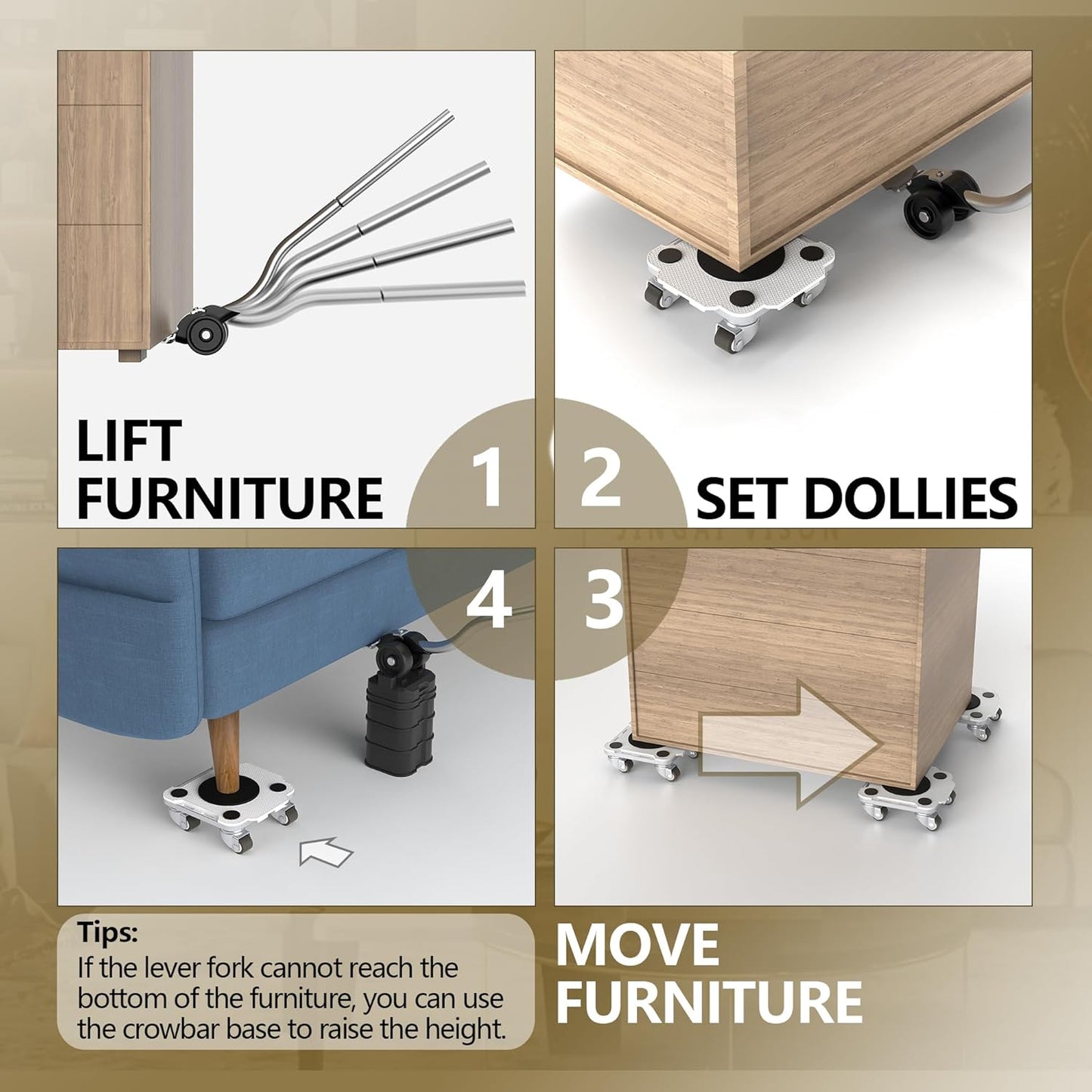 LIFT FURNITURE

1

2

SET DOLLIES

4

3

Tips:
If the lever fork cannot reach the bottom of the furniture, you can use the crowbar base to raise the height.

MOVE FURNITURE