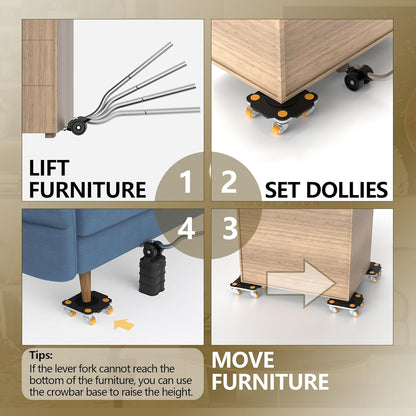 LIFT FURNITURE

1

2

SET DOLLIES

4

3

Tips:
If the lever fork cannot reach the bottom of the furniture, you can use the crowbar base to raise the height.

MOVE FURNITURE