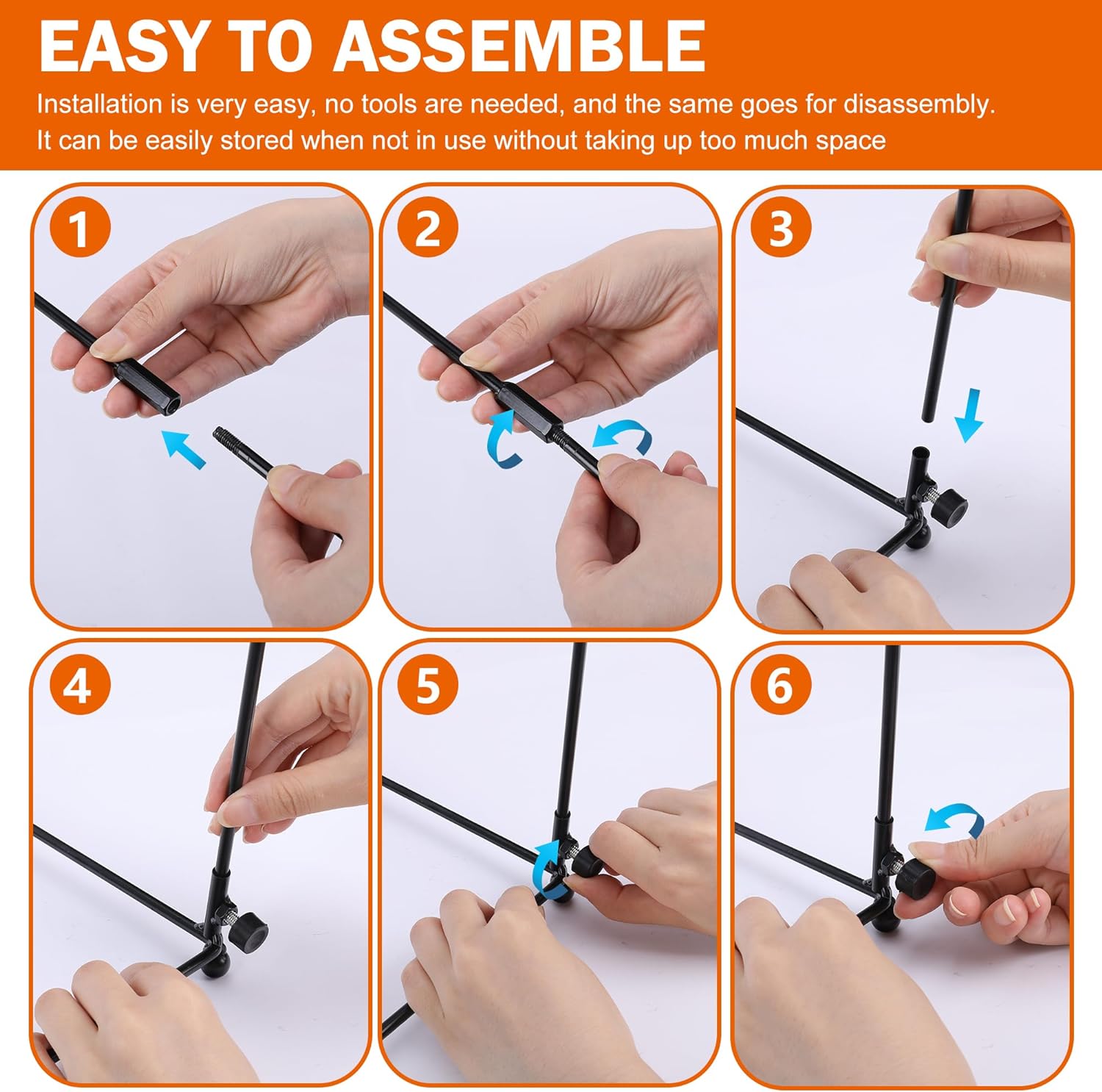 EASY TO ASSEMBLE

Installation is very easy, no tools are needed, and the same goes for disassembly. It can be easily stored when not in use without taking up too much space

1

2

3

4

5

6