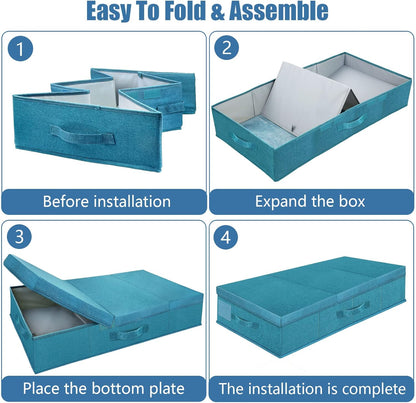 Easy To Fold & Assemble

1

Before installation

2

Expand the box

3

Place the bottom plate

4

The installation is complete