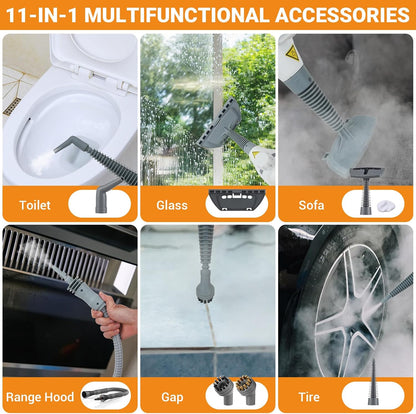 11-IN-1 MULTIFUNCTIONAL ACCESSORIES

Toilet

Glass

Sofa

Range Hood

Gap

Tire