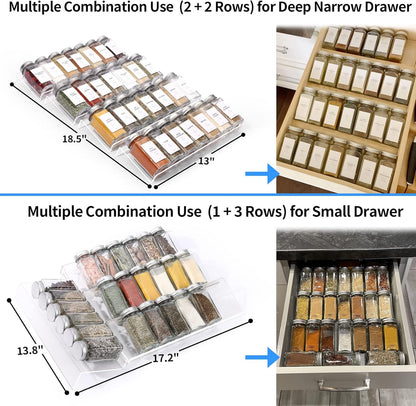 Multiple Combination Use (2 + 2 Rows) for Deep Narrow Drawer

18.5"

13"

Multiple Combination Use (1 + 3 Rows) for Small Drawer

13.8"

17.2"