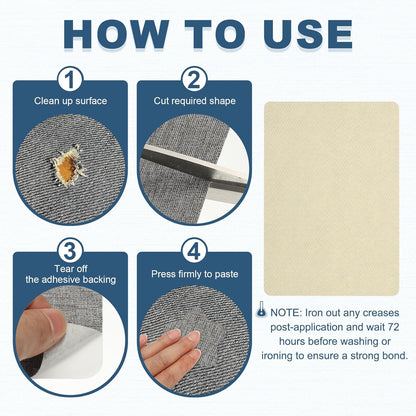 HOW TO USE

1
Clean up surface

2
Cut required shape

3
Tear off the adhesive backing

4
Press firmly to paste

NOTE: Iron out any creases post-application and wait 72 hours before washing or ironing to ensure a strong bond.