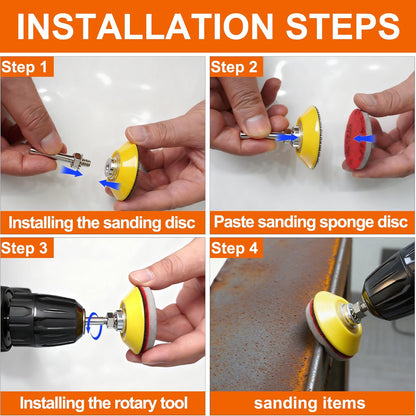 INSTALLATION STEPS

Step 1

Installing the sanding disc

Step 2

Paste sanding sponge disc

Step 3

Installing the rotary tool

Step 4

sanding items