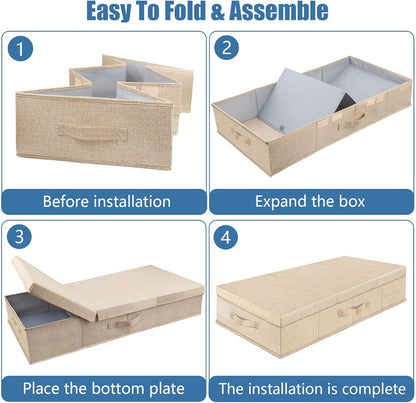 Easy To Fold & Assemble

1

Before installation

2

Expand the box

3

Place the bottom plate

4

The installation is complete