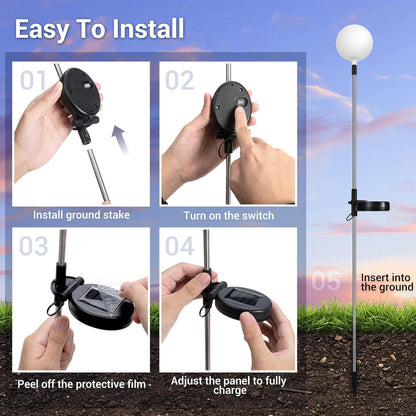 Easy To Install

01

Install ground stake

02

Turn on the switch

03

Peel off the protective film

04

Adjust the panel to fully charge

05

Insert into the ground