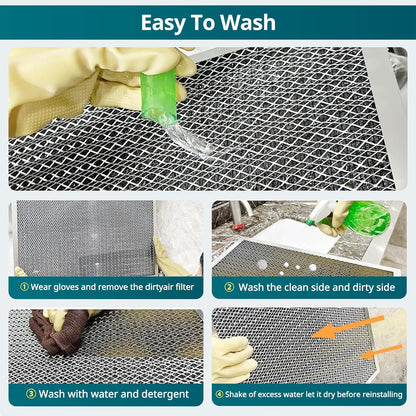 Easy To Wash

① Wear gloves and remove the dirtyair filter

② Wash the clean side and dirty side

③ Wash with water and detergent

④ Shake of excess water let it dry before reinstalling