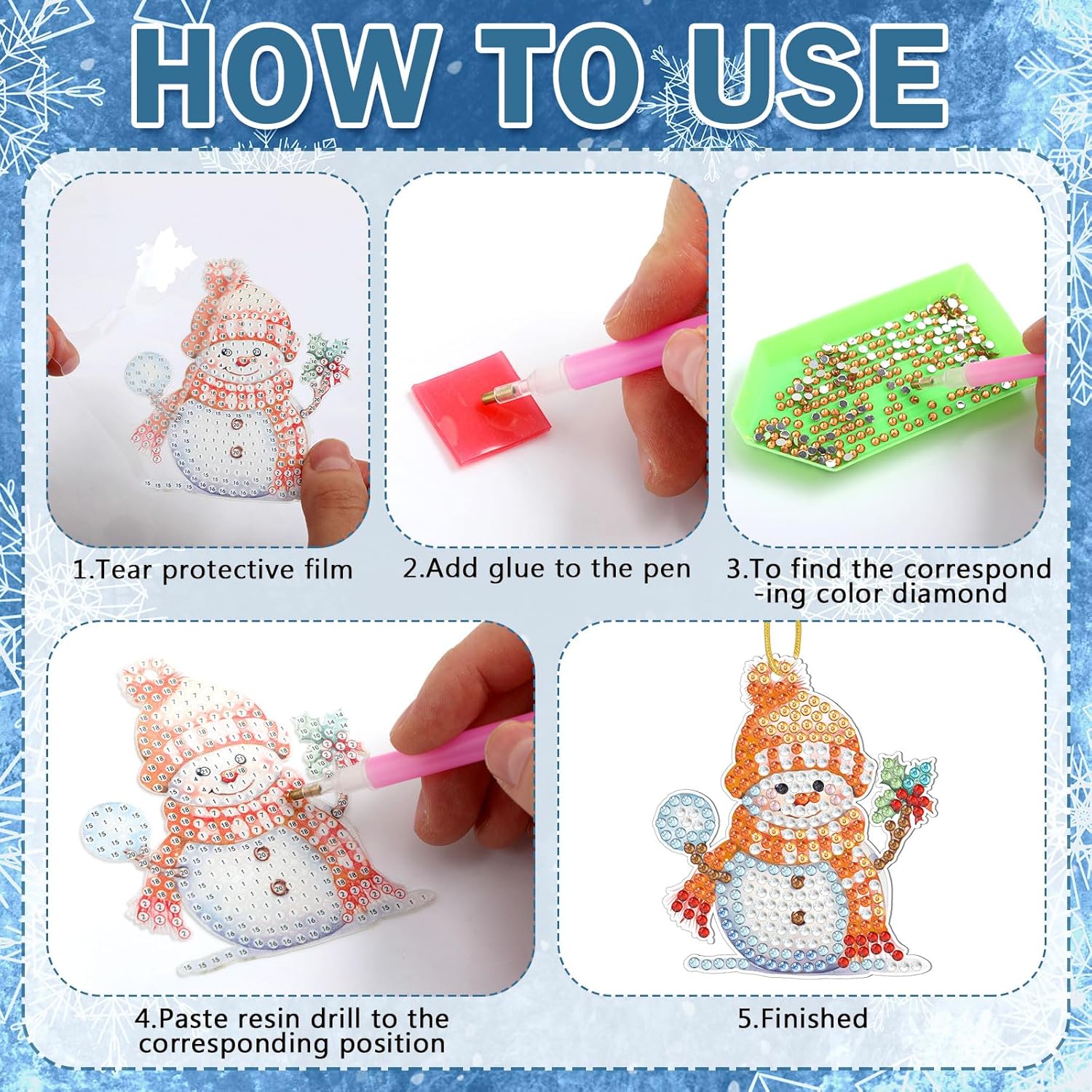 HOW TO USE

1.Tear protective film

2.Add glue to the pen

3.To find the correspond -ing color diamond

4.Paste resin drill to the corresponding position

5.Finished