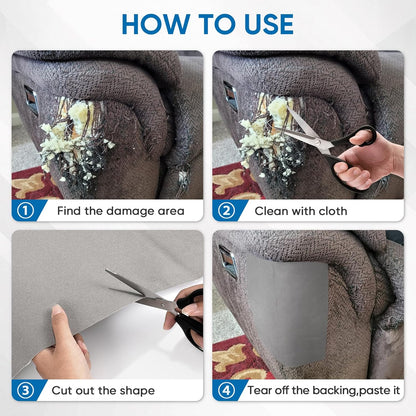 HOW TO USE

① Find the damage area

② Clean with cloth

③ Cut out the shape

④ Tear off the backing,paste it